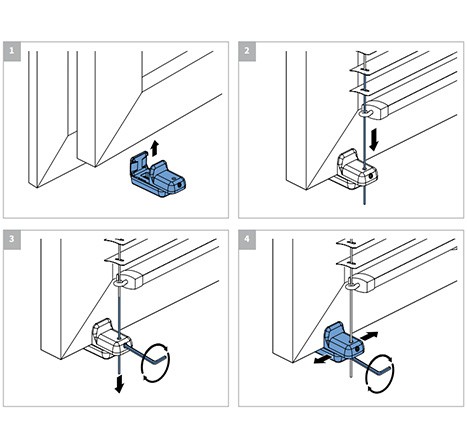 1

2

3

4