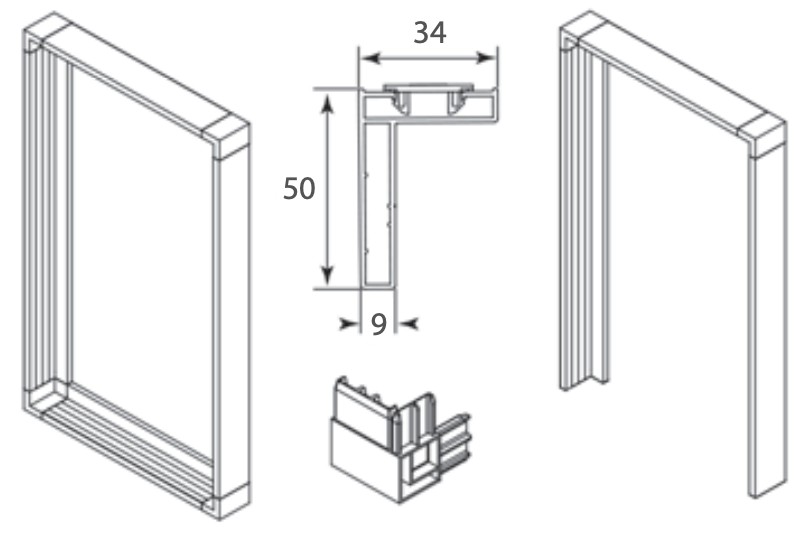 34

50

9