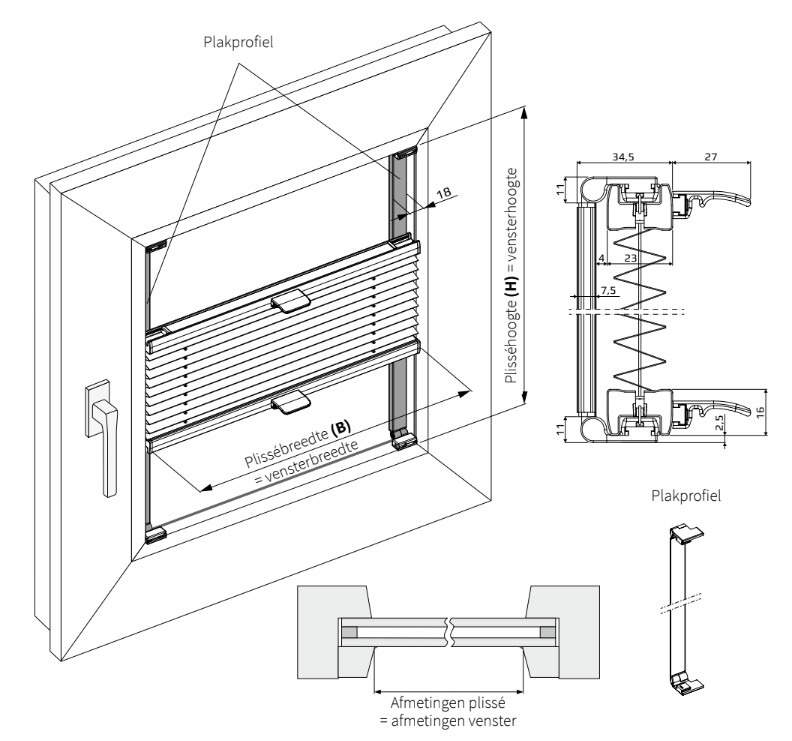 Plakprofiel

18

Plisséhoogte **(H)** = vensterhoogte

Plissébreedte **(B)** = vensterbreedte

34,5

27

11

4

23

7,5

16

2,5

11

Plakprofiel

Afmetingen plissé = afmetingen venster